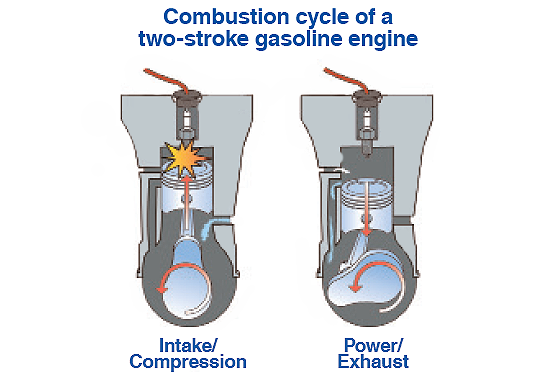 Combustion cycle of a two-stroke gasoline engine

Intake/ Compression

Power/ Exhaust